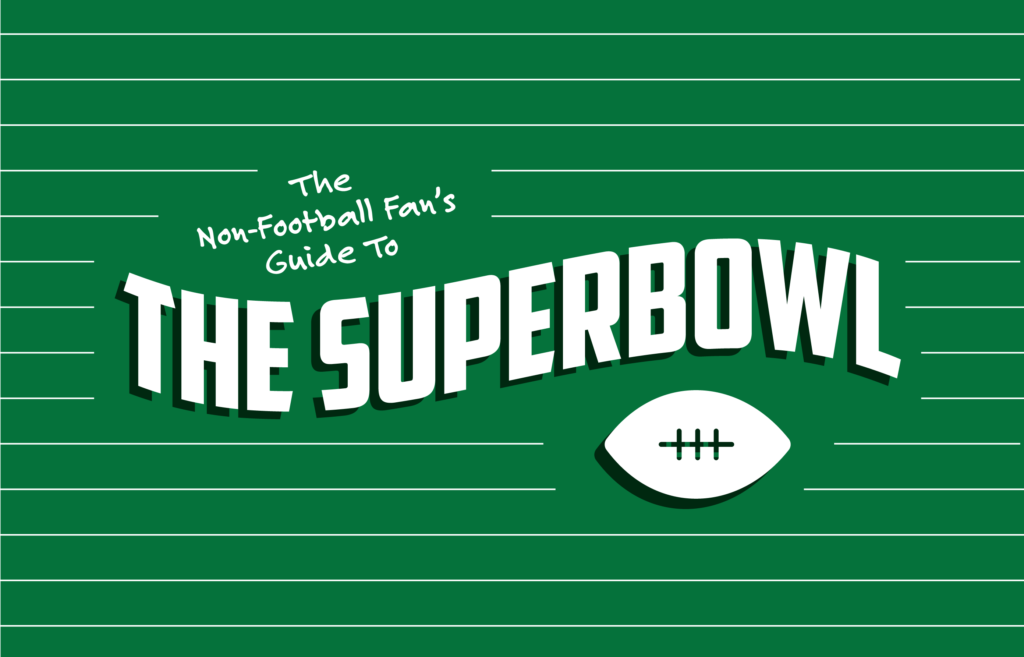 The Non-Football Fan's Guide To

THE SUPERBOWL